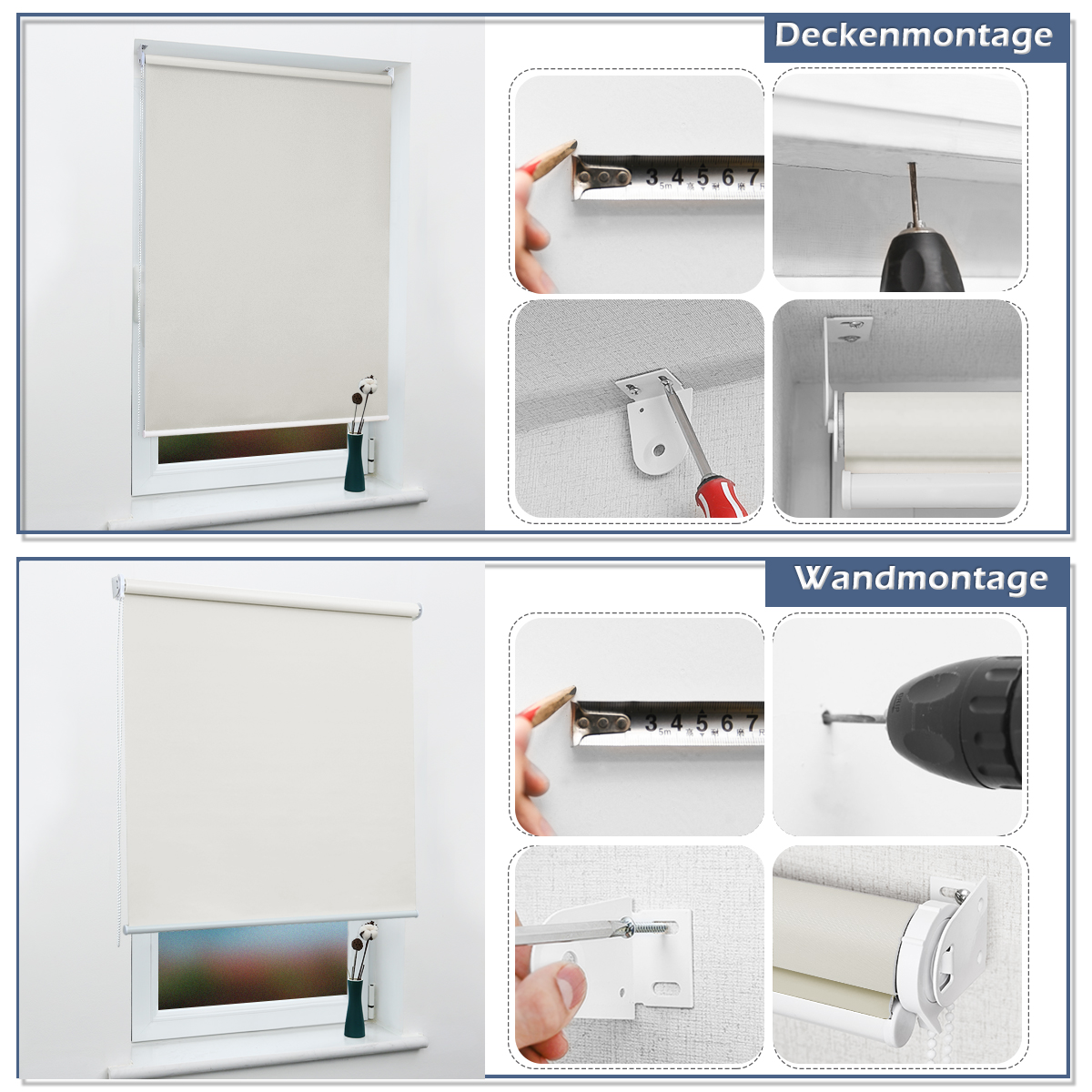 Deckenmontage

3 4 5 6 7
5m

Wandmontage

3 4 5 6 7
5m